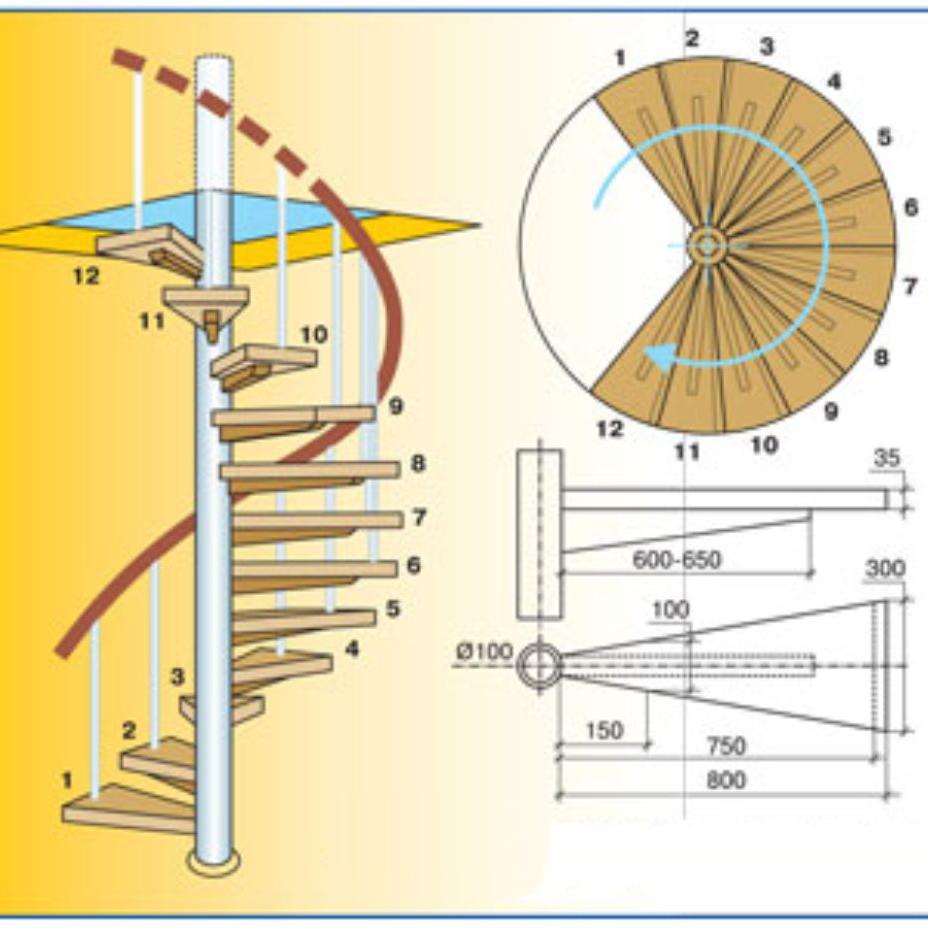 12
11
10
9
8
7
6
5
4
3
2
1

1
2
3
4
5
6
7
8
9
10
11
12

35
600-650
300
100
Ø100
150
750
800